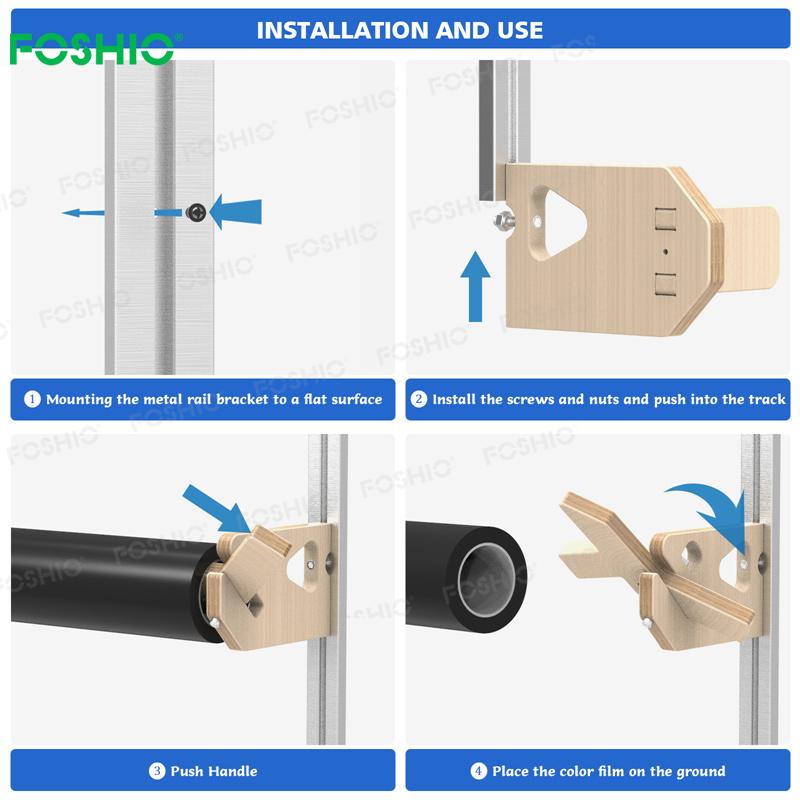 FOSHIO

INSTALLATION AND USE

1 Mounting the metal rail bracket to a flat surface

2 Install the screws and nuts and push into the track

3 Push Handle

4 Place the color film on the ground